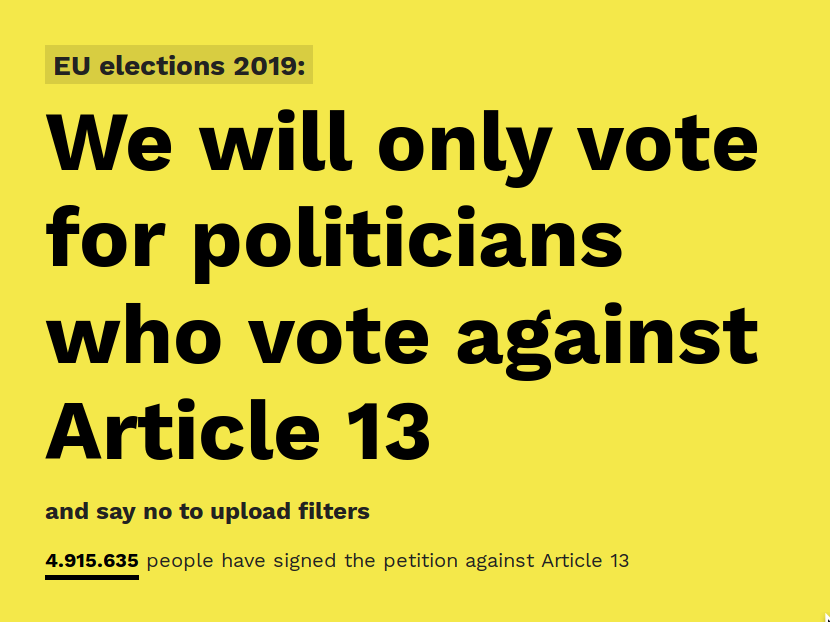 EU elections 2019:

We will only vote for politicians who vote against Article 13

and say no to upload filters

4.915.635 people have signed the petition against Article 13